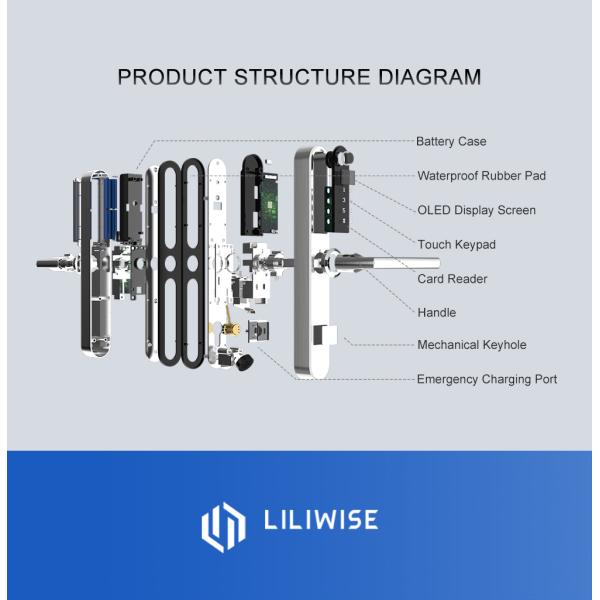 PRODUCT STRUCTURE DIAGRAM

Battery Case
Waterproof Rubber Pad
OLED Display Screen
Touch Keypad
Card Reader
Handle
Mechanical Keyhole
Emergency Charging Port

LILIWISE