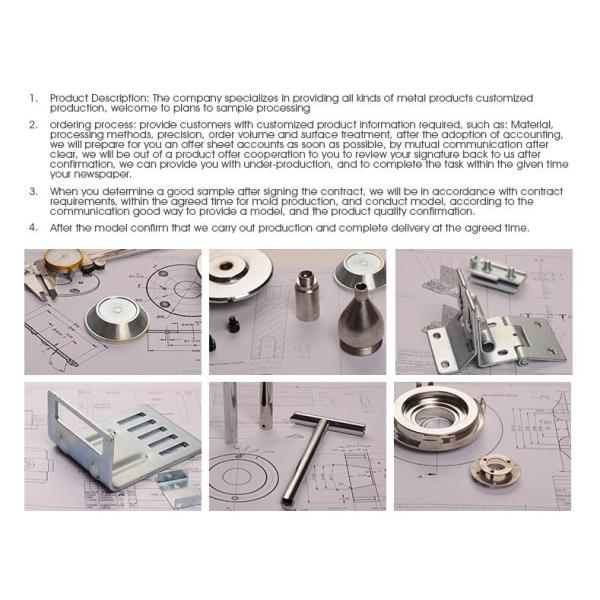 1. Product Description: The company specializes in providing all kinds of metal products customized production, welcome to plans to sample processing

2. ordering process: provide customers with customized product information required, such as: Material, processing methods, precision, order volume and surface treatment, after the adoption of accounting, we will prepare for you an offer sheet accounts as soon as possible, by mutual communication after clear, we will be out of a product offer cooperation to you to review your signature back to us after confirmation, we can provide you with under-production, and to complete the task within the given time your newspaper.

3. When you determine a good sample after signing the contract, we will be in accordance with contract requirements, within the agreed time for mold production, and conduct model, according to the communication good way to provide a model, and the product quality confirmation.

4. After the model confirm that we carry out production and complete delivery at the agreed time.