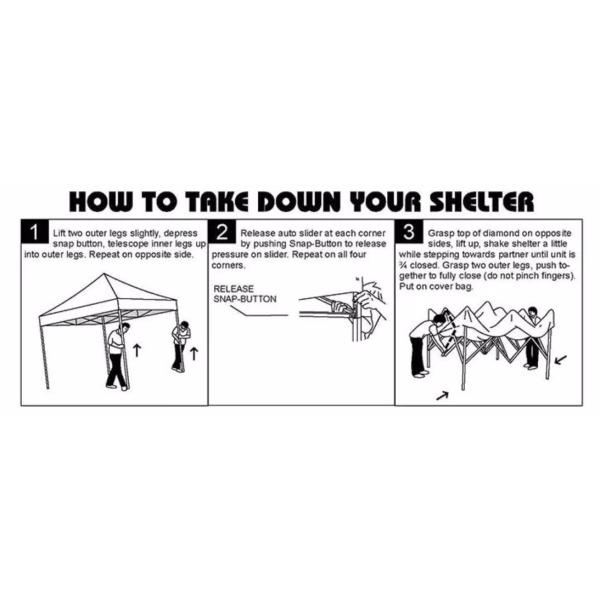 HOW TO TAKE DOWN YOUR SHELTER

1 Lift two outer legs slightly, depress snap button, telescope inner legs up into outer legs. Repeat on opposite side.

2 Release auto slider at each corner by pushing Snap-Button to release pressure on slider. Repeat on all four corners.

RELEASE SNAP-BUTTON

3 Grasp top of diamond on opposite sides, lift up, shake shelter a little while stepping towards partner until unit is ¾ closed. Grasp two outer legs, push together to fully close (do not pinch fingers). Put on cover bag.