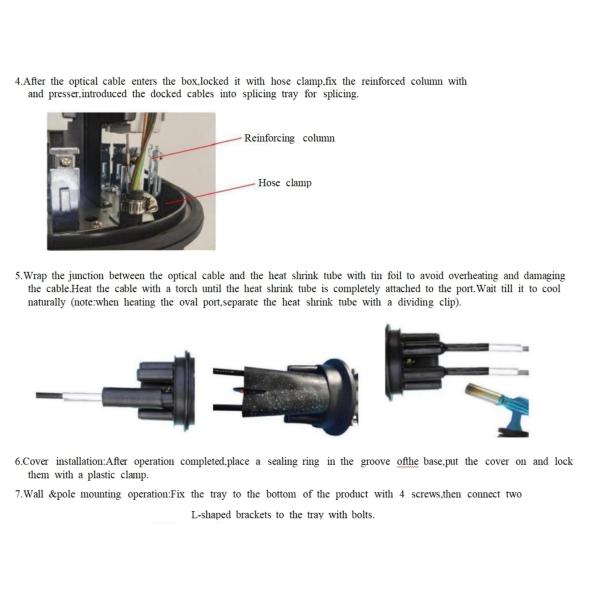 4.After the optical cable enters the box,locked it with hose clamp,fix the reinforced column with and presser,introduced the docked cables into splicing tray for splicing.

Reinforcing column

Hose clamp

5.Wrap the junction between the optical cable and the heat shrink tube with tin foil to avoid overheating and damaging the cable.Heat the cable with a torch until the heat shrink tube is completely attached to the port.Wait till it to cool naturally (note:when heating the oval port,separate the heat shrink tube with a dividing clip).

6.Cover installation:After operation completed,place a sealing ring in the groove ofthe base,put the cover on and lock them with a plastic clamp.

7.Wall &pole mounting operation:Fix the tray to the bottom of the product with 4 screws,then connect two L-shaped brackets to the tray with bolts.