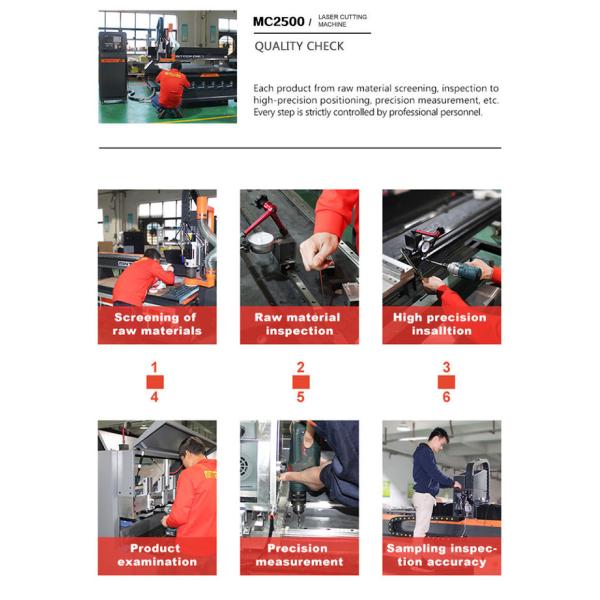 MC2500 / LASER CUTTING MACHINE

QUALITY CHECK

Each product from raw material screening, inspection to high-precision positioning, precision measurement, etc. Every step is strictly controlled by professional personnel.

Screening of raw materials

Raw material inspection

High precision insalltion

1

2

3

4

5

6

Product examination

Precision measurement

Sampling inspection accuracy