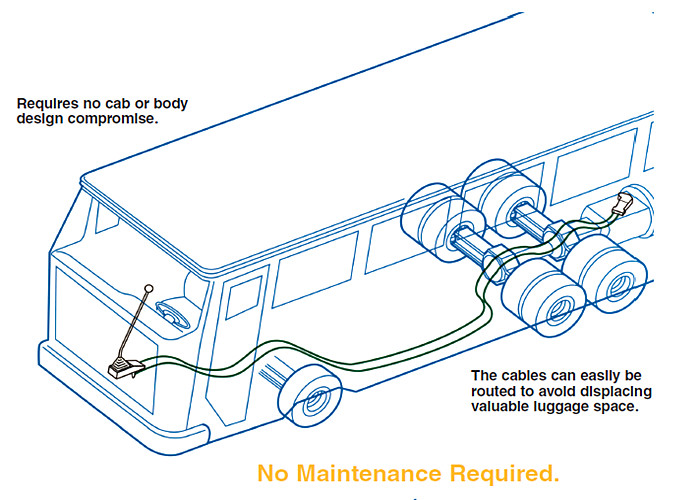 Requires no cab or body design compromise.

The cables can easily be routed to avoid displacing valuable luggage space.

No Maintenance Required.