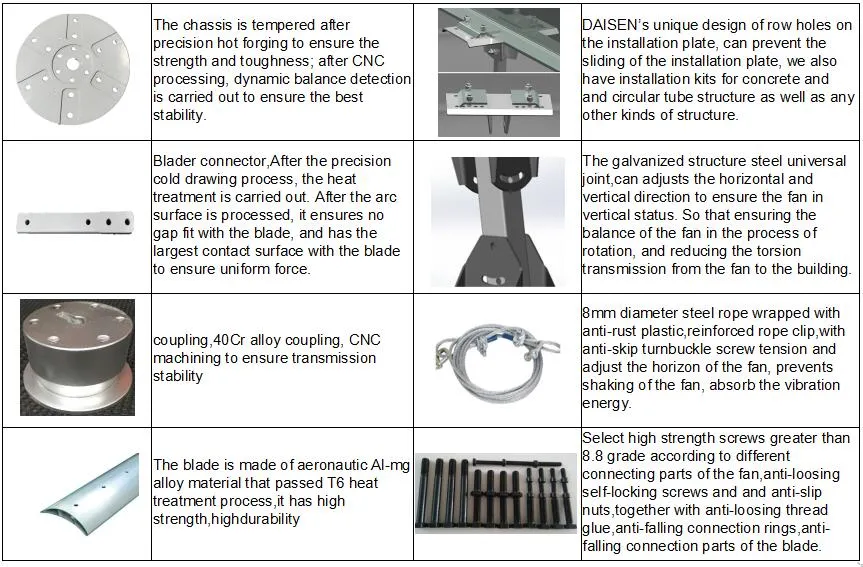 | | | | |
|---|---|---|---|
| | The chassis is tempered after precision hot forging to ensure the strength and toughness; after CNC processing, dynamic balance detection is carried out to ensure the best stability. | | DAISEN's unique design of row holes on the installation plate, can prevent the sliding of the installation plate, we also have installation kits for concrete and and circular tube structure as well as any other kinds of structure. |
| | Blader connector,After the precision cold drawing process, the heat treatment is carried out. After the arc surface is processed, it ensures no gap fit with the blade, and has the largest contact surface with the blade to ensure uniform force. | | The galvanized structure steel universal joint,can adjusts the horizontal and vertical direction to ensure the fan in vertical status. So that ensuring the balance of the fan in the process of rotation, and reducing the torsion transmission from the fan to the building. |
| | coupling,40Cr alloy coupling, CNC machining to ensure transmission stability | | 8mm diameter steel rope wrapped with anti-rust plastic,reinforced rope clip,with anti-skip turnbuckle screw tension and adjust the horizon of the fan, prevents shaking of the fan, absorb the vibration energy. |
| | The blade is made of aeronautic Al-mg alloy material that passed T6 heat treatment process,it has high strength,highdurability | | Select high strength screws greater than 8.8 grade according to different connecting parts of the fan,anti-loosing self-locking screws and and anti-slip nuts,together with anti-loosing thread glue,anti-falling connection rings,anti-falling connection parts of the blade. |