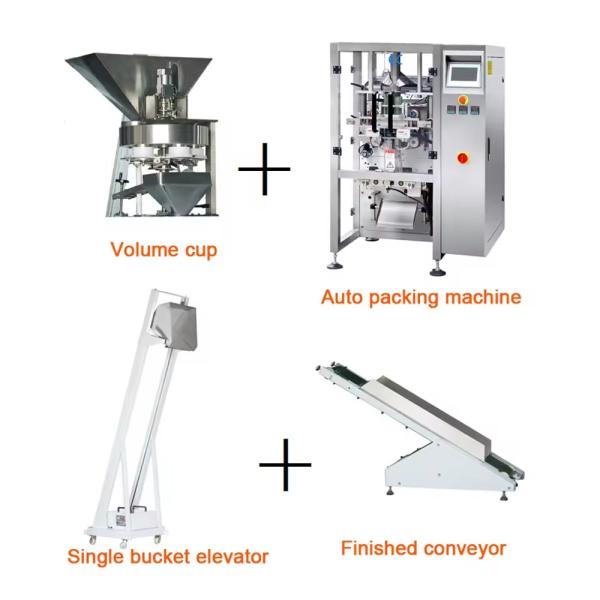 Volume cup

+

Auto packing machine

Single bucket elevator

+

Finished conveyor