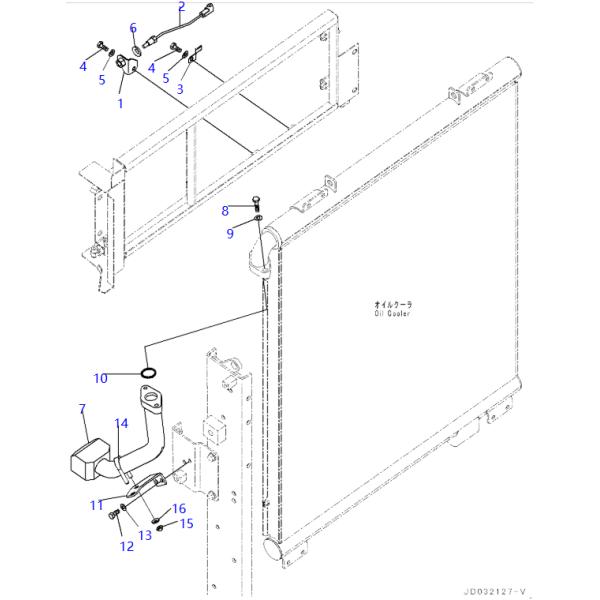 2
6
4
5
1
4
5
3
8
9
オイルクーラ
Oil Cooler
10
7
14
11
16
15
13
12
JD032127-V