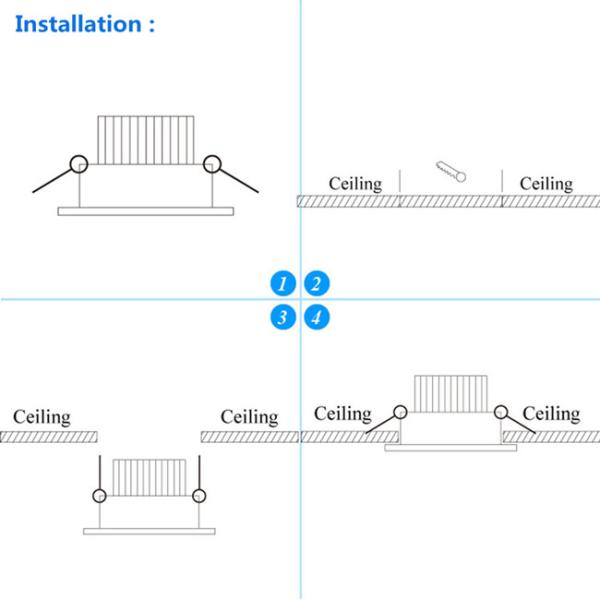 Installation :

Ceiling

Ceiling

1

2

3

4

Ceiling

Ceiling

Ceiling

Ceiling