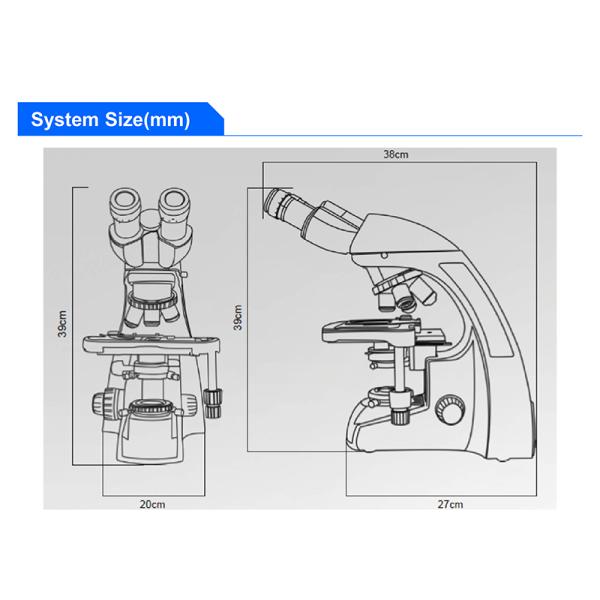 System Size(mm)

38cm

39cm

39cm

20cm

27cm