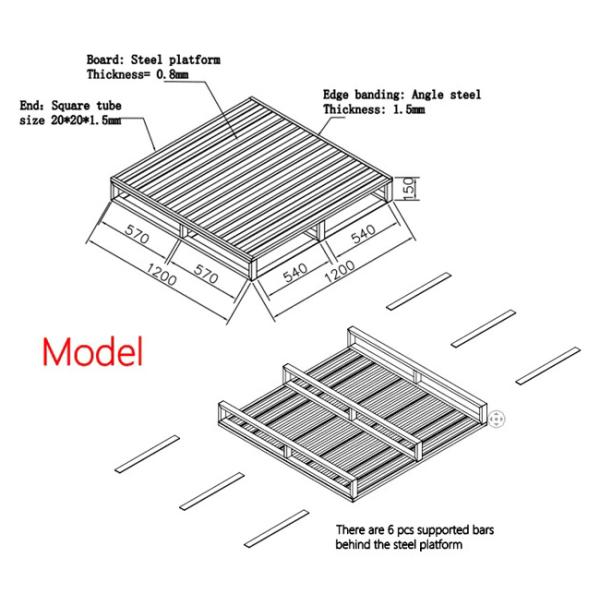 Board: Steel platform
Thickness= 0.8mm

End: Square tube
size 20*20*1.5mm

Edge banding: Angle steel
Thickness: 1.5mm

150

570
570
1200

540
540
1200

Model

There are 6 pcs supported bars behind the steel platform