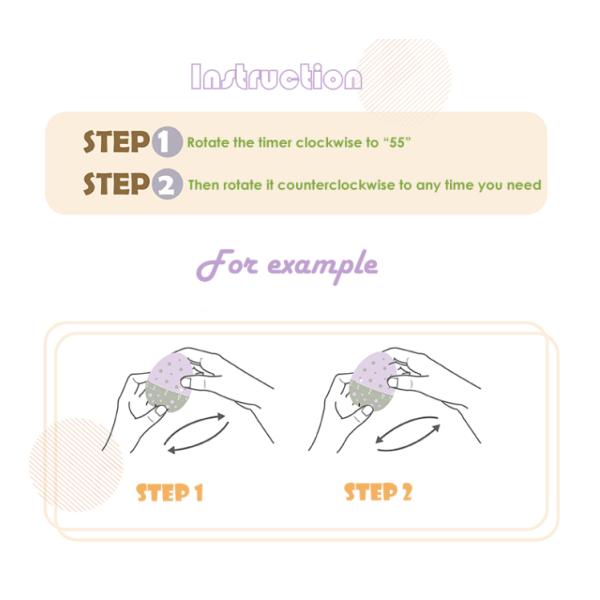 Instruction

STEP 1 Rotate the timer clockwise to "55"

STEP 2 Then rotate it counterclockwise to any time you need

For example

STEP 1

STEP 2