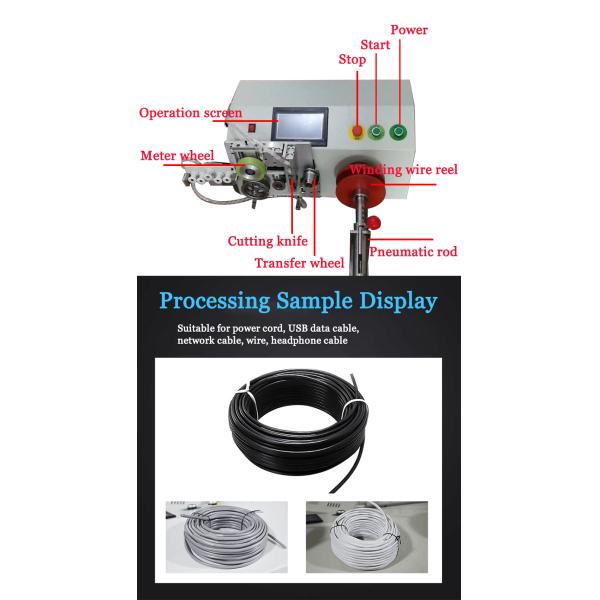 Power
Start
Stop
Operation screen
Meter wheel
Winding wire reel
Cutting knife
Transfer wheel
Pneumatic rod

Processing Sample Display

Suitable for power cord, USB data cable, network cable, wire, headphone cable