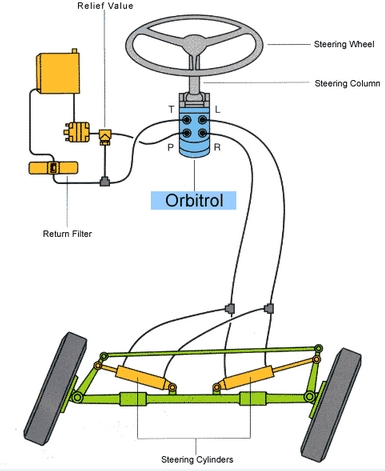 Relief Value

Steering Wheel

Steering Column

T

L

P

R

Orbitrol

Return Filter

Steering Cylinders