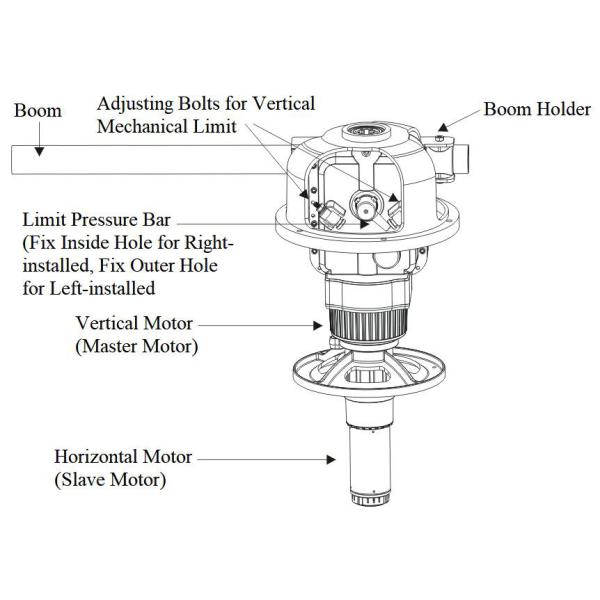 Boom

Adjusting Bolts for Vertical Mechanical Limit

Boom Holder

Limit Pressure Bar (Fix Inside Hole for Right-installed, Fix Outer Hole for Left-installed

Vertical Motor (Master Motor)

Horizontal Motor (Slave Motor)