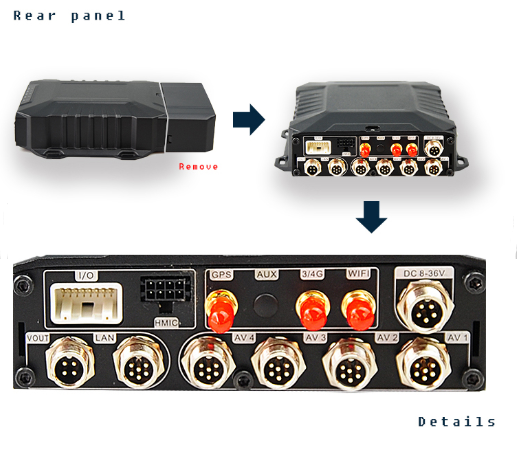 Rear panel

Remove

I/O

HMIC

GPS

AUX

3/4G

WIFI

DC 8-36V

VOUT

LAN

AV 4

AV 3

AV 2

AV 1

Details