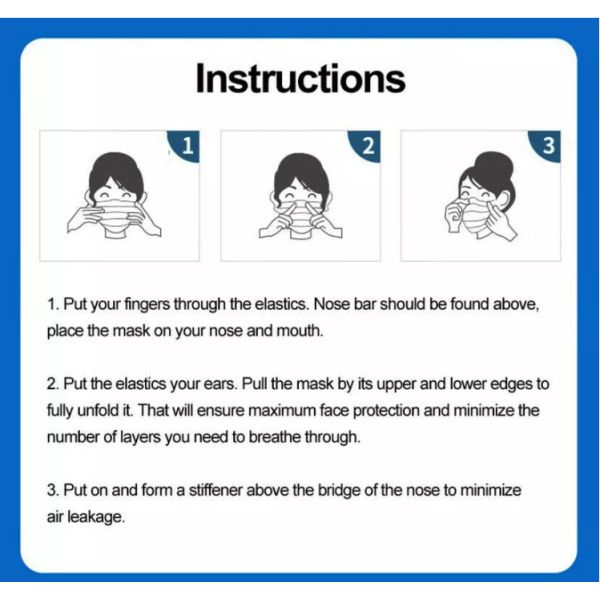 Instructions

1

2

3

1. Put your fingers through the elastics. Nose bar should be found above, place the mask on your nose and mouth.

2. Put the elastics your ears. Pull the mask by its upper and lower edges to fully unfold it. That will ensure maximum face protection and minimize the number of layers you need to breathe through.

3. Put on and form a stiffener above the bridge of the nose to minimize air leakage.