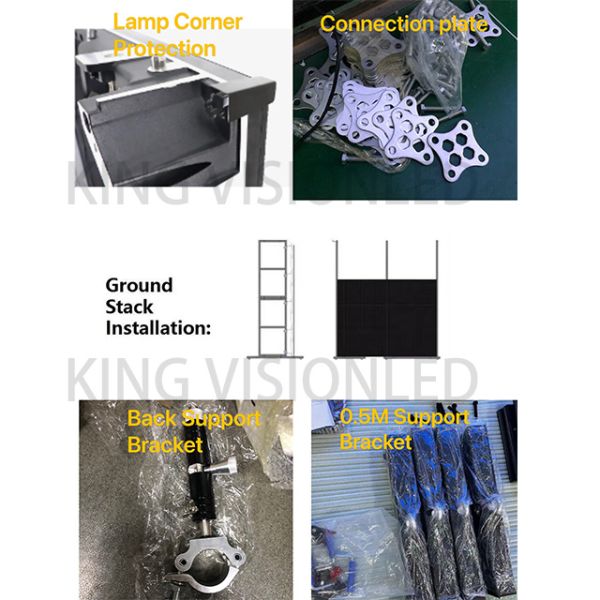 Lamp Corner Protection

Connection plate

KING VISIONLED

Ground Stack Installation:

KING VISIONLED

Back Support Bracket

0.5M Support Bracket