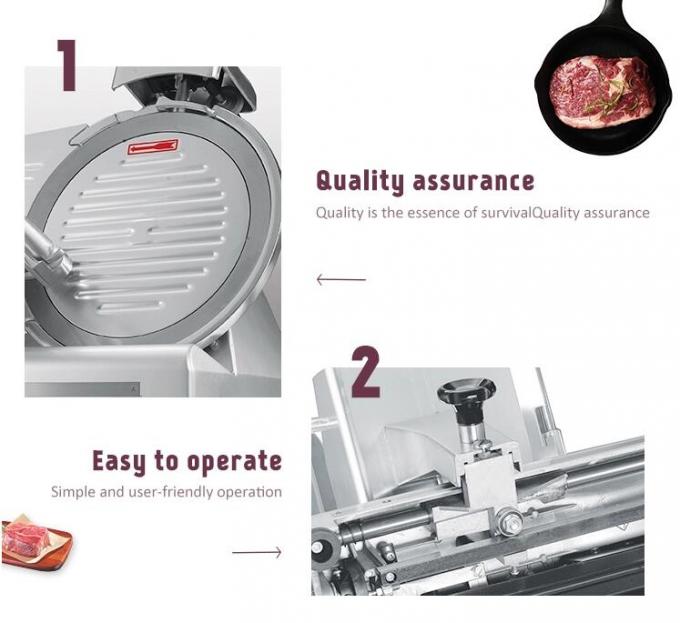 1

Quality assurance

Quality is the essence of survivalQuality assurance

2

Easy to operate

Simple and user-friendly operation