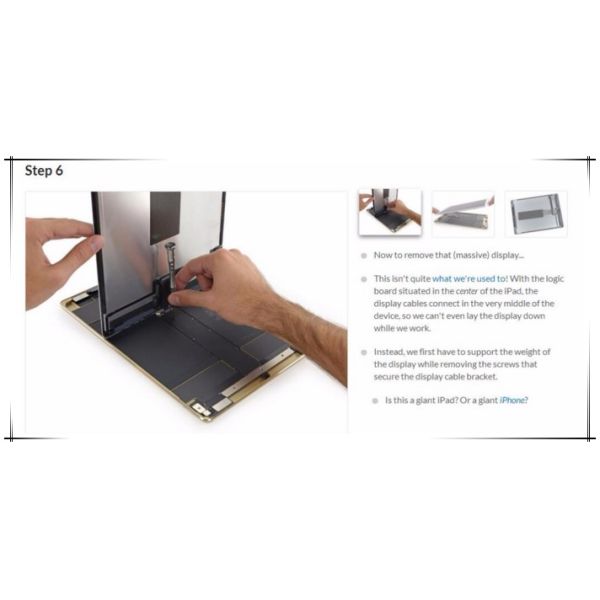 Step 6

Now to remove that (massive) display...

This isn't quite what we're used to! With the logic board situated in the center of the iPad, the display cables connect in the very middle of the device, so we can't even lay the display down while we work.

Instead, we first have to support the weight of the display while removing the screws that secure the display cable bracket.

Is this a giant iPad? Or a giant iPhone?