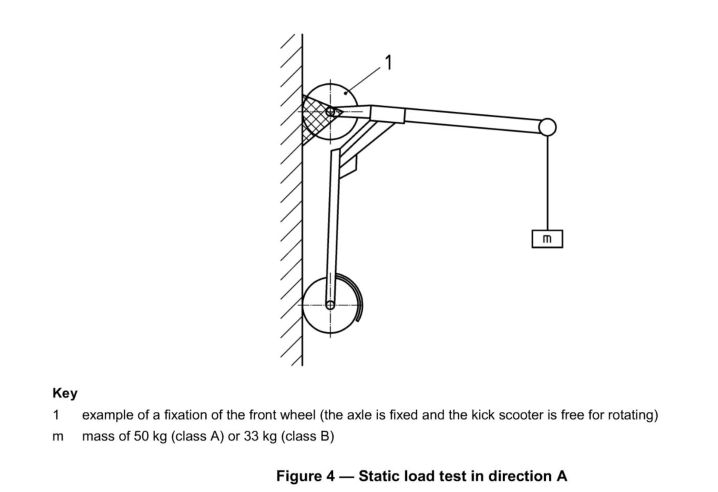 1

m

Key

1 example of a fixation of the front wheel (the axle is fixed and the kick scooter is free for rotating)

m mass of 50 kg (class A) or 33 kg (class B)

Figure 4 — Static load test in direction A