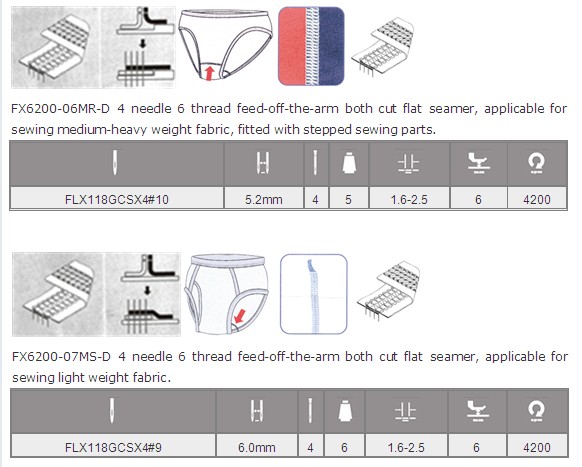 FX6200-06MR-D 4 needle 6 thread feed-off-the-arm both cut flat seamer, applicable for sewing medium-heavy weight fabric, fitted with stepped sewing parts.

| | | | | | | |
|---|---|---|---|---|---|---|
| FLX118GCSX4#10 | 5.2mm | 4 | 5 | 1.6-2.5 | 6 | 4200 |

FX6200-07MS-D 4 needle 6 thread feed-off-the-arm both cut flat seamer, applicable for sewing light weight fabric.

| | | | | | | |
|---|---|---|---|---|---|---|
| FLX118GCSX4#9 | 6.0mm | 4 | 6 | 1.6-2.5 | 6 | 4200 |