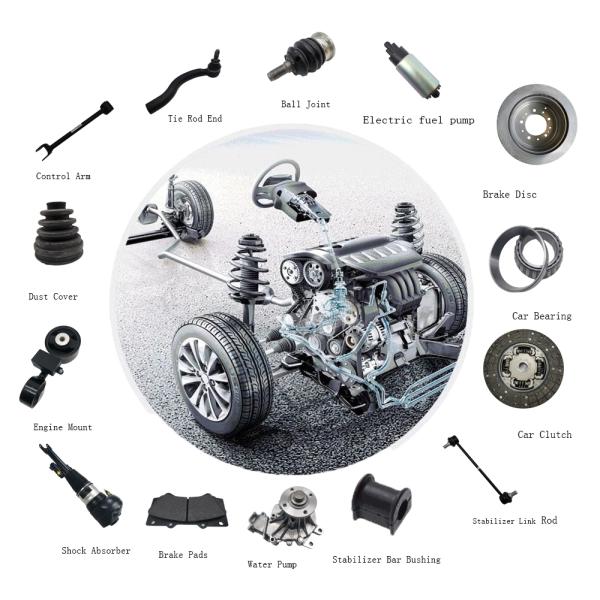 Tie Rod End

Ball Joint

Electric fuel pump

Control Arm

Brake Disc

Dust Cover

Car Bearing

Engine Mount

Car Clutch

Stabilizer Link Rod

Shock Absorber

Brake Pads

Water Pump

Stabilizer Bar Bushing