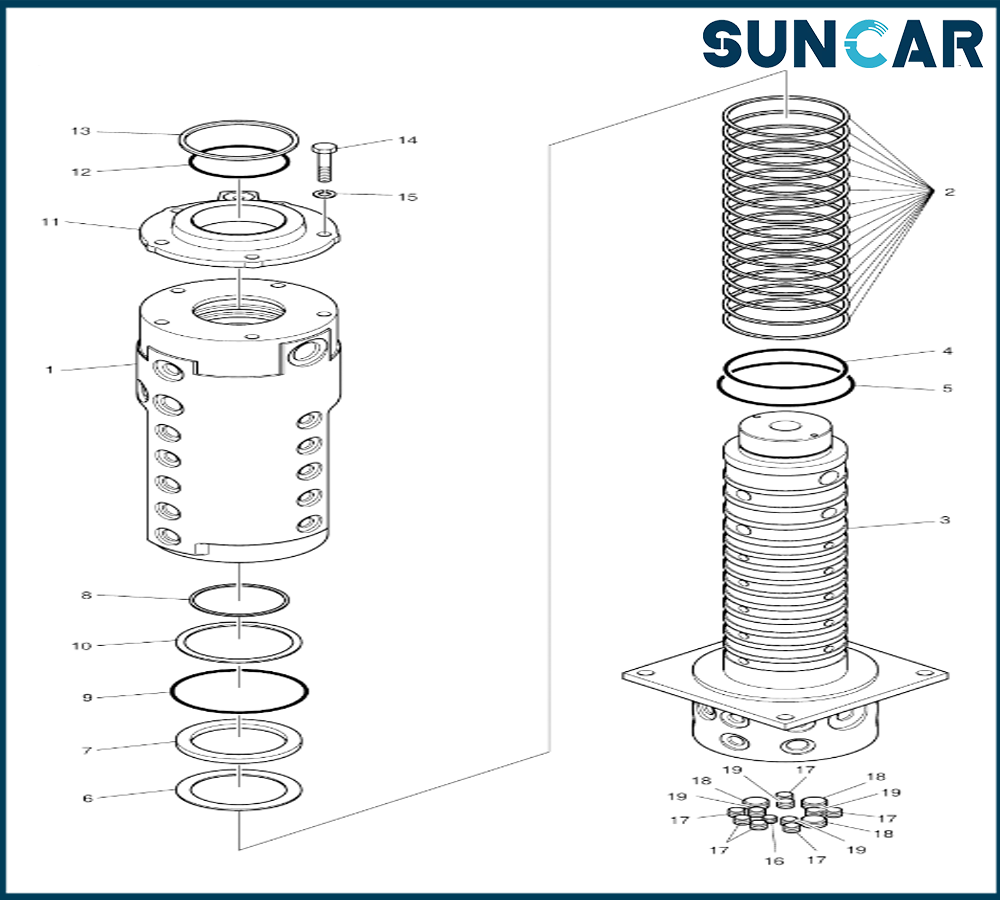 SUNCAR

13
12
14
15
11
1
8
10
9
7
6
2
4
5
3
19
17
18
18
19
19
17
17
18
17
16
17
19