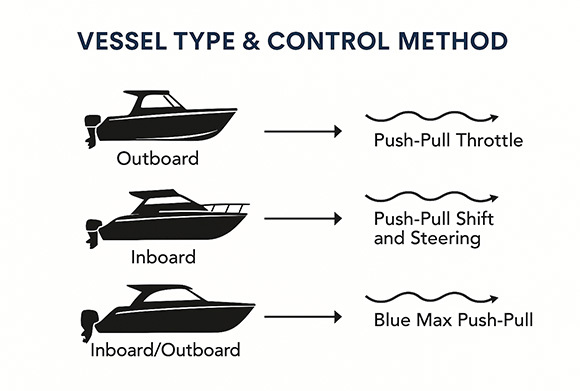 VESSEL TYPE & CONTROL METHOD

Outboard

Push-Pull Throttle

Inboard

Push-Pull Shift and Steering

Inboard/Outboard

Blue Max Push-Pull