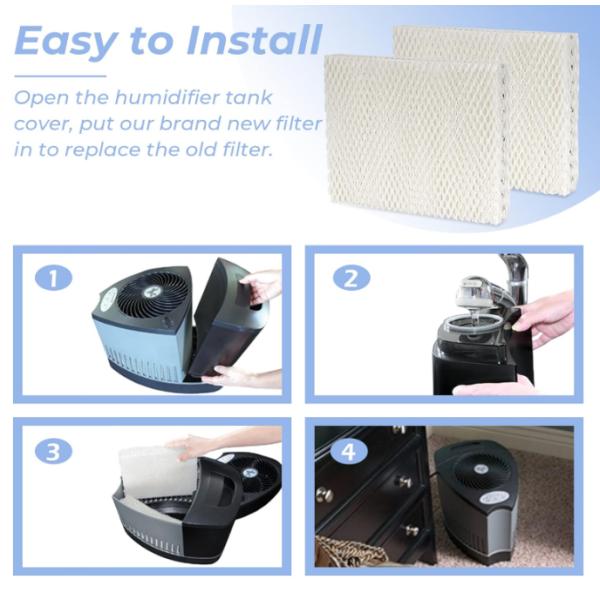 Easy to Install

Open the humidifier tank cover, put our brand new filter in to replace the old filter.

1

2

3

4