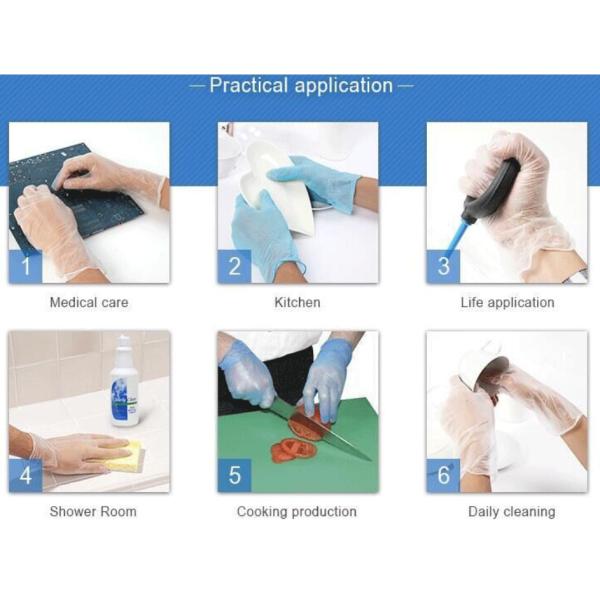 — Practical application —

1

Medical care

2

Kitchen

3

Life application

4

Shower Room

5

Cooking production

6

Daily cleaning