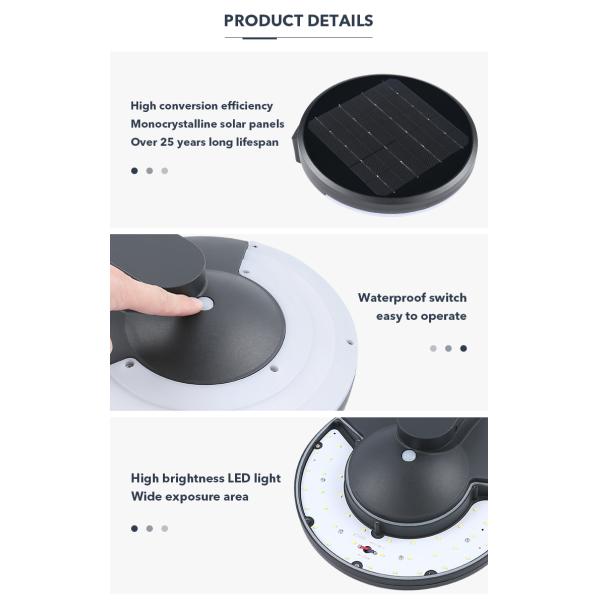 PRODUCT DETAILS

High conversion efficiency
Monocrystalline solar panels
Over 25 years long lifespan

Waterproof switch
easy to operate

High brightness LED light
Wide exposure area