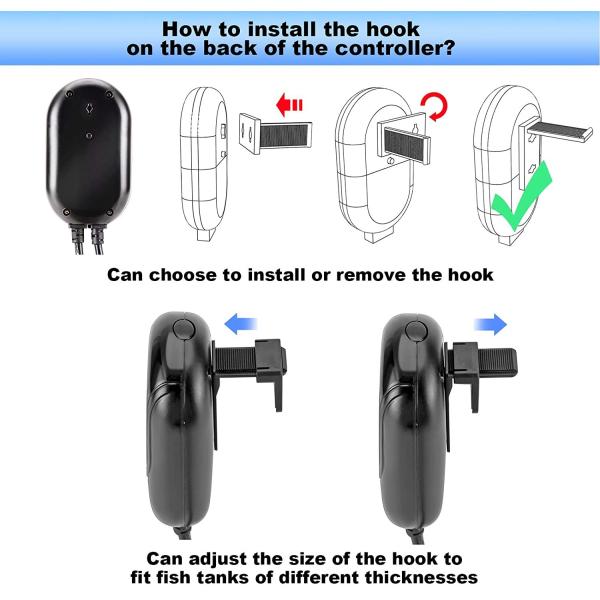 How to install the hook on the back of the controller?

Can choose to install or remove the hook

Can adjust the size of the hook to fit fish tanks of different thicknesses