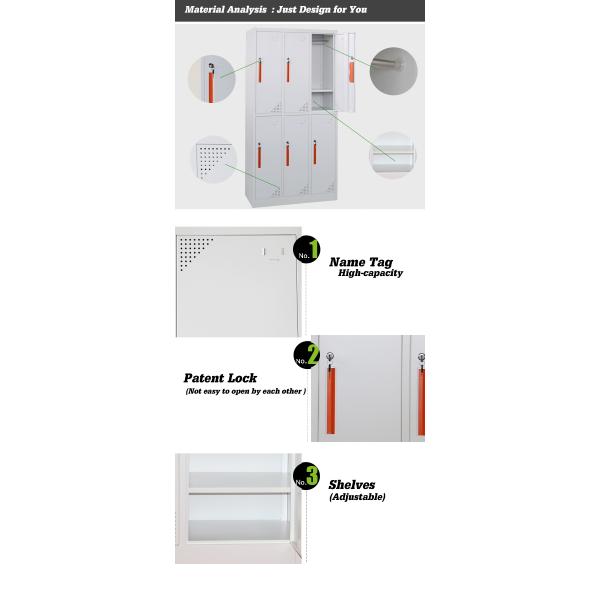 Material Analysis : Just Design for You

No. 1
Name Tag
High-capacity

No. 2
Patent Lock
(Not easy to open by each other )

No. 3
Shelves
(Adjustable)