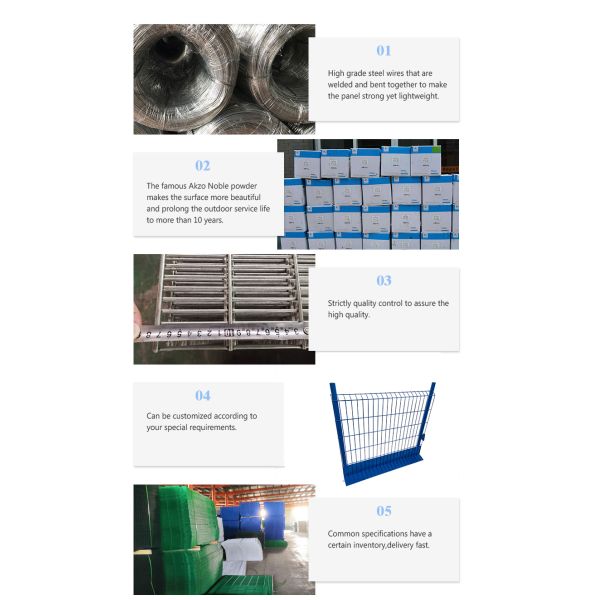 01

High grade steel wires that are welded and bent together to make the panel strong yet lightweight.

02

The famous Akzo Noble powder makes the surface more beautiful and prolong the outdoor service life to more than 10 years.

03

Strictly quality control to assure the high quality.

04

Can be customized according to your special requirements.

05

Common specifications have a certain inventory,delivery fast.