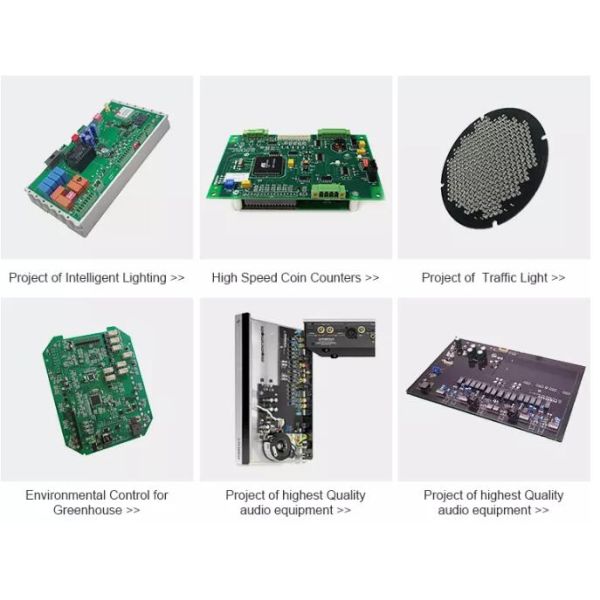 Project of Intelligent Lighting >>

High Speed Coin Counters >>

Project of  Traffic Light >>

Environmental Control for Greenhouse >>

Project of highest Quality audio equipment >>

Project of highest Quality audio equipment >>