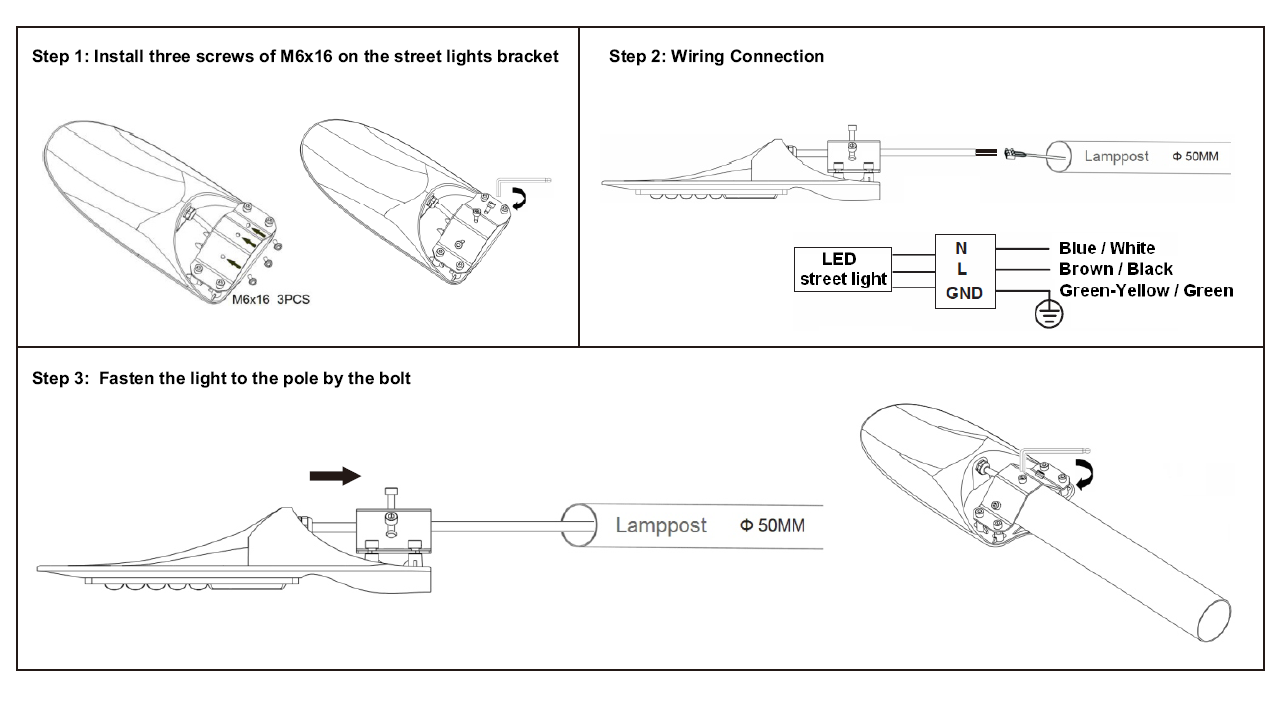 Step 1: Install three screws of M6x16 on the street lights bracket

M6x16 3PCS

Step 2: Wiring Connection

Lamppost Φ 50MM

LED street light

N
L
GND

Blue / White
Brown / Black
Green-Yellow / Green

Step 3: Fasten the light to the pole by the bolt

Lamppost Φ 50MM