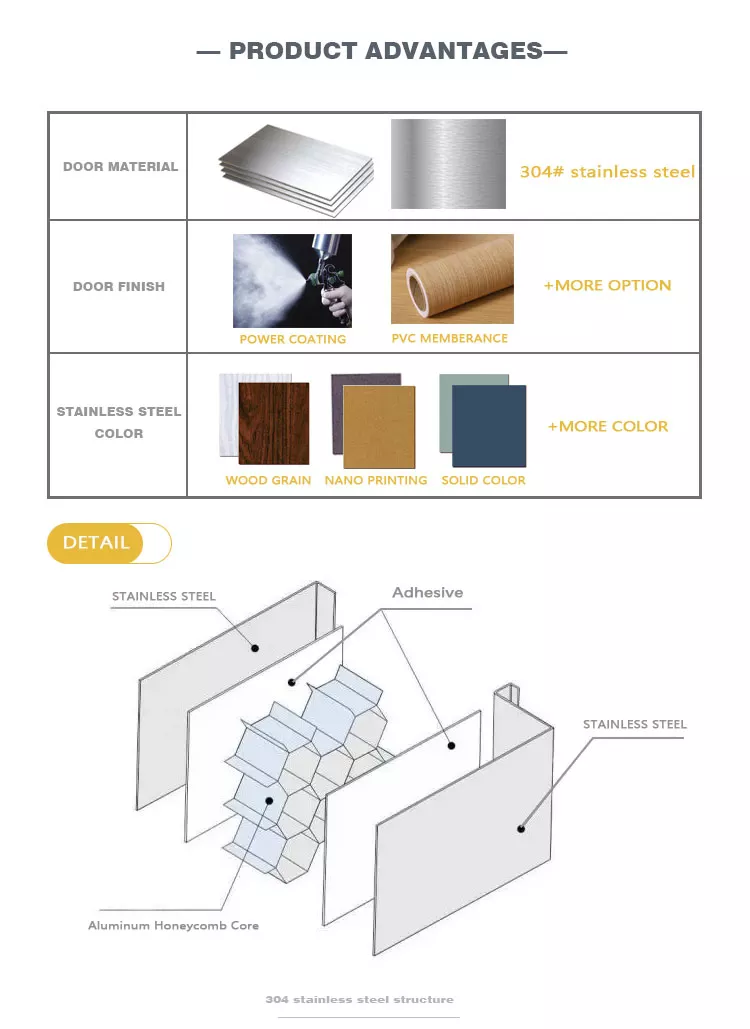 — PRODUCT ADVANTAGES—

| DOOR MATERIAL | 304# stainless steel |
|---|---|
| DOOR FINISH | POWER COATING PVC MEMBERANCE +MORE OPTION |
| STAINLESS STEEL COLOR | WOOD GRAIN NANO PRINTING SOLID COLOR +MORE COLOR |

DETAIL

STAINLESS STEEL

Adhesive

STAINLESS STEEL

Aluminum Honeycomb Core

304 stainless steel structure