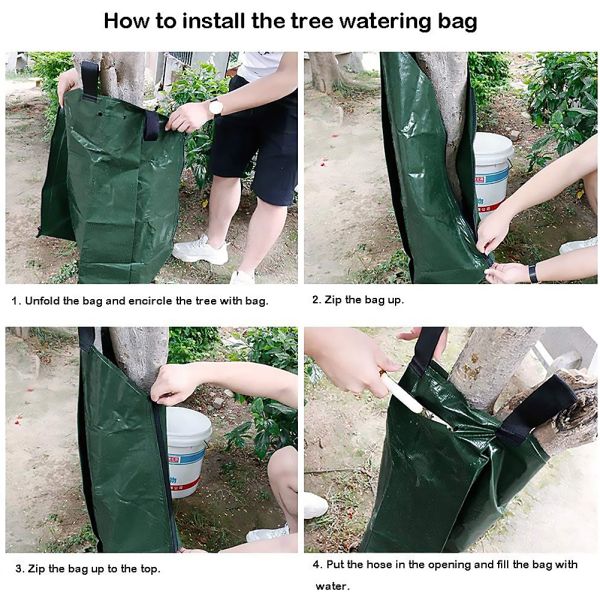 How to install the tree watering bag

1. Unfold the bag and encircle the tree with bag.

2. Zip the bag up.

3. Zip the bag up to the top.

4. Put the hose in the opening and fill the bag with water.