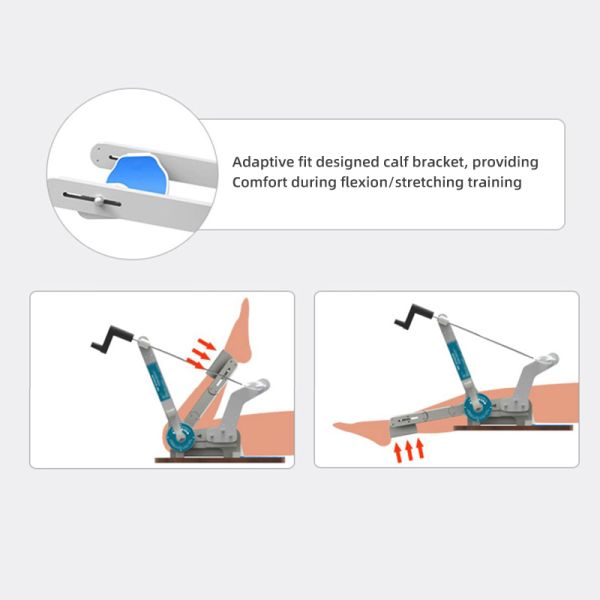 Adaptive fit designed calf bracket, providing Comfort during flexion/stretching training