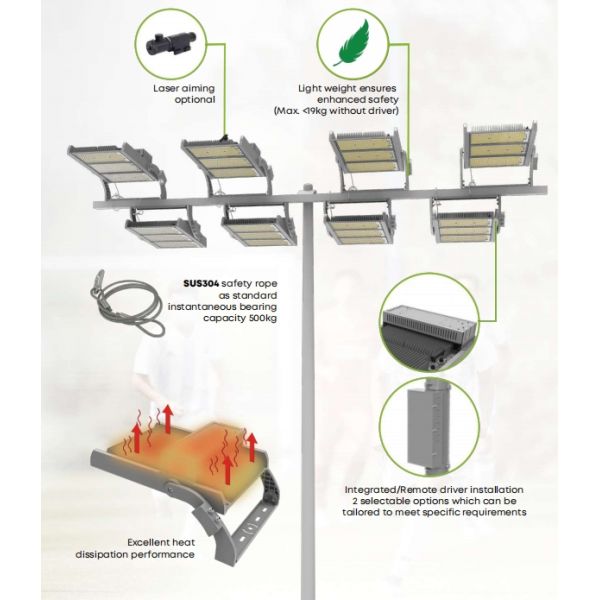 Laser aiming optional

Light weight ensures enhanced safety (Max. <19kg without driver)

SUS304 safety rope as standard instantaneous bearing capacity 500kg

Integrated/Remote driver installation 2 selectable options which can be tailored to meet specific requirements

Excellent heat dissipation performance