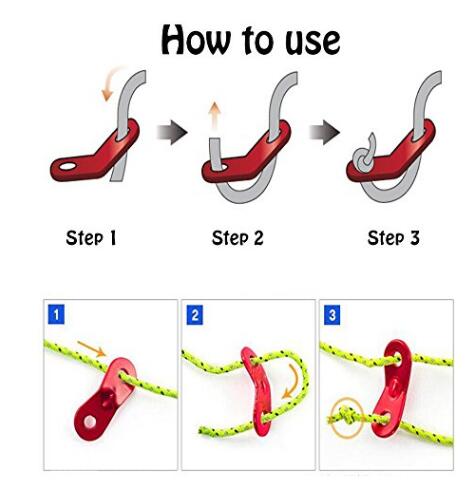 How to use

Step 1

Step 2

Step 3

1

2

3