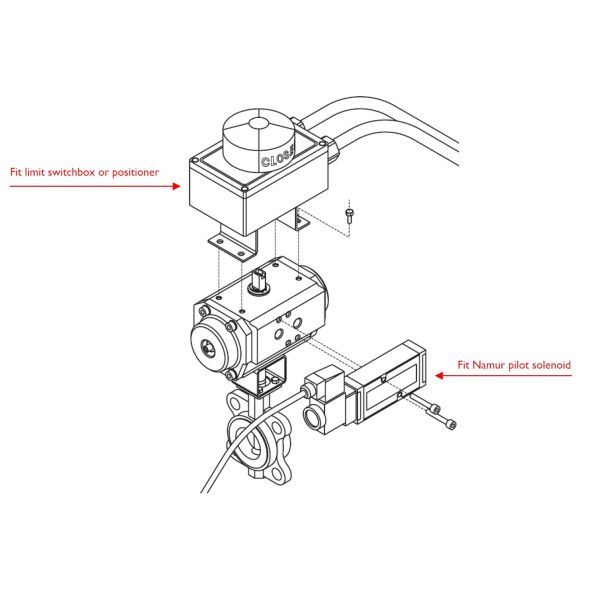 Fit limit switchbox or positioner

CLOSE

Fit Namur pilot solenoid