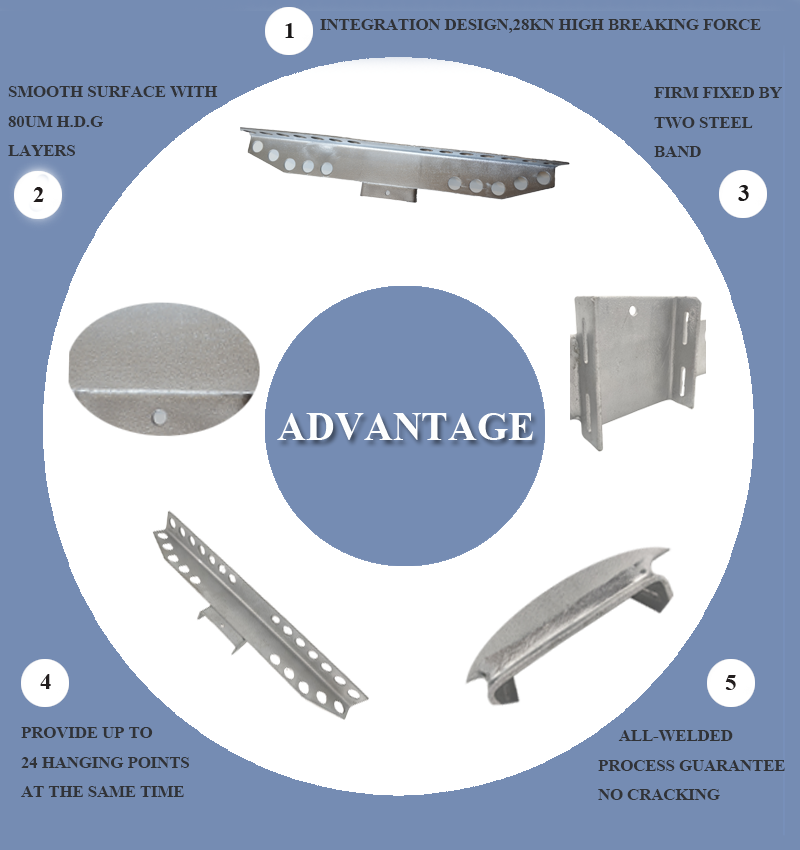 1 INTEGRATION DESIGN,28KN HIGH BREAKING FORCE

SMOOTH SURFACE WITH 80UM H.D.G LAYERS

2

FIRM FIXED BY TWO STEEL BAND

3

ADVANTAGE

4

PROVIDE UP TO 24 HANGING POINTS AT THE SAME TIME

5

ALL-WELDED PROCESS GUARANTEE NO CRACKING