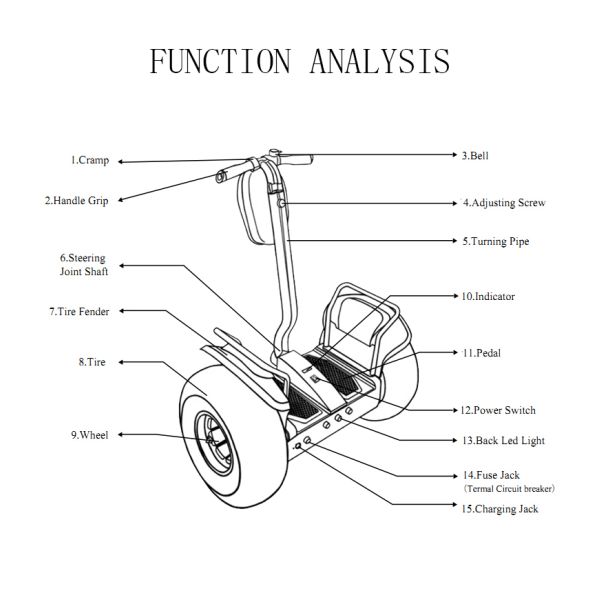 FUNCTION ANALYSIS

1.Cramp

2.Handle Grip

6.Steering Joint Shaft

7.Tire Fender

8.Tire

9.Wheel

3.Bell

4.Adjusting Screw

5.Turning Pipe

10.Indicator

11.Pedal

12.Power Switch

13.Back Led Light

14.Fuse Jack
(Termal Circuit breaker)

15.Charging Jack