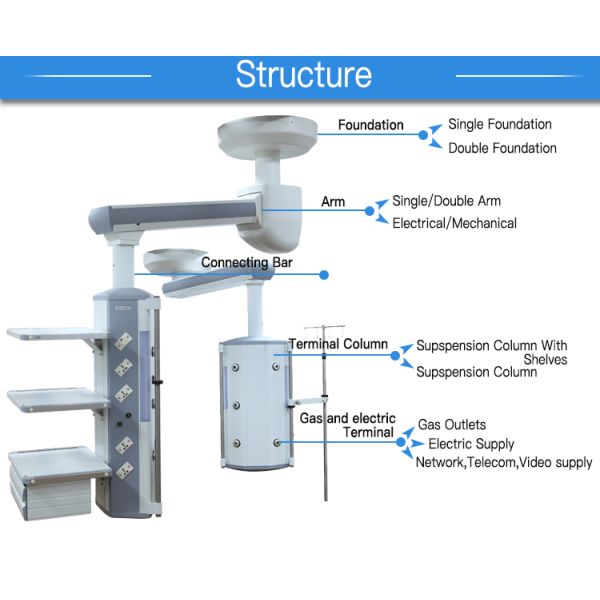 Structure

Foundation
Single Foundation
Double Foundation

Arm
Single/Double Arm
Electrical/Mechanical

Connecting Bar

Terminal Column
Supspension Column With Shelves
Supspension Column

Gas and electric Terminal
Gas Outlets
Electric Supply
Network,Telecom,Video supply